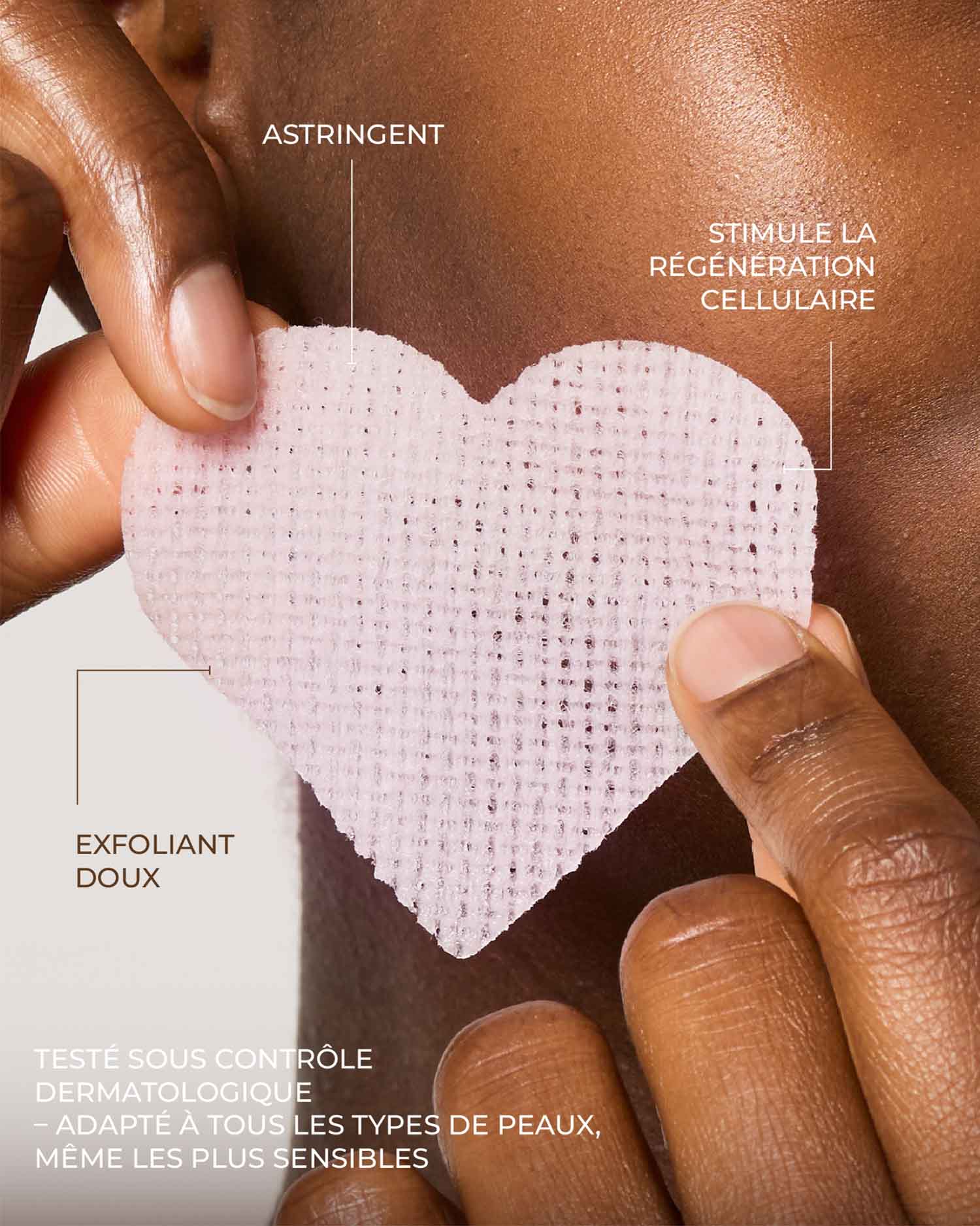 ASTRINGENT

STIMULE LA RÉGÉNÉRATION CELLULAIRE

EXFOLIANT DOUX

TESTÉ SOUS CONTRÔLE DERMATOLOGIQUE
– ADAPTÉ À TOUS LES TYPES DE PEAUX, MÊME LES PLUS SENSIBLES